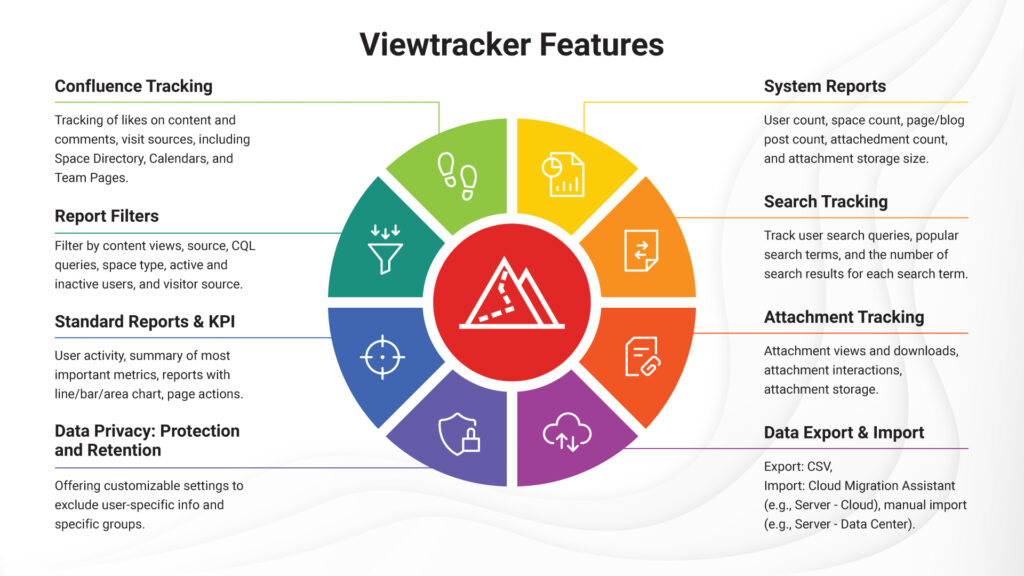 Viewtracker Features

Confluence Tracking

Tracking of likes on content and comments, visit sources, including Space Directory, Calendars, and Team Pages.

Report Filters

Filter by content views, source, CQL queries, space type, active and inactive users, and visitor source.

Standard Reports & KPI

User activity, summary of most important metrics, reports with line/bar/area chart, page actions.

Data Privacy: Protection and Retention

Offering customizable settings to exclude user-specific info and specific groups.

System Reports

User count, space count, page/blog post count, attachedment count, and attachment storage size.

Search Tracking

Track user search queries, popular search terms, and the number of search results for each search term.

Attachment Tracking

Attachment views and downloads, attachment interactions, attachment storage.

Data Export & Import

Export: CSV,
Import: Cloud Migration Assistant (e.g., Server - Cloud), manual import (e.g., Server - Data Center).